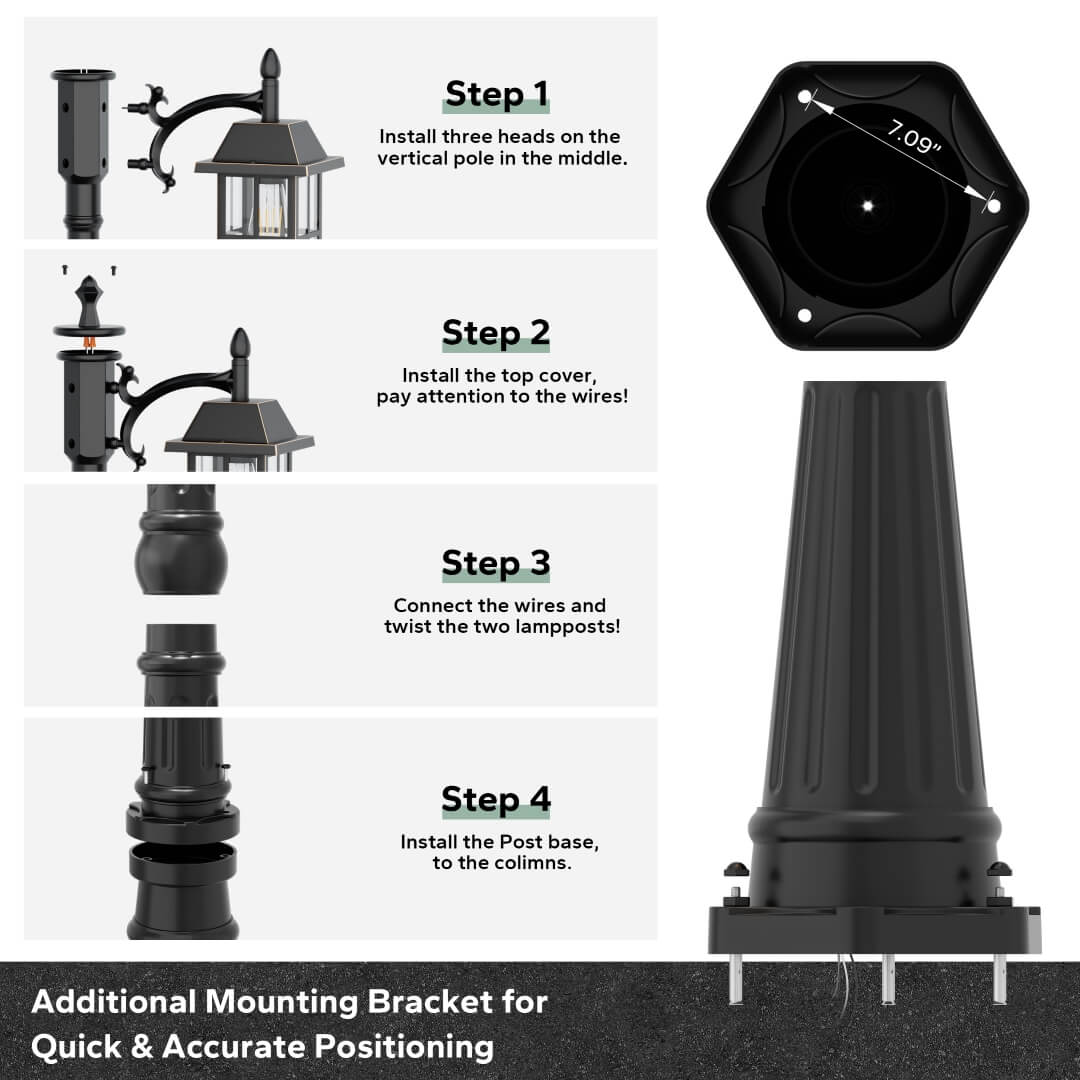 Step 1
Install three heads on the vertical pole in the middle.

Step 2
Install the top cover, pay attention to the wires!

Step 3
Connect the wires and twist the two lampposts!

Step 4
Install the Post base, to the colimns.

7.09"

Additional Mounting Bracket for Quick & Accurate Positioning